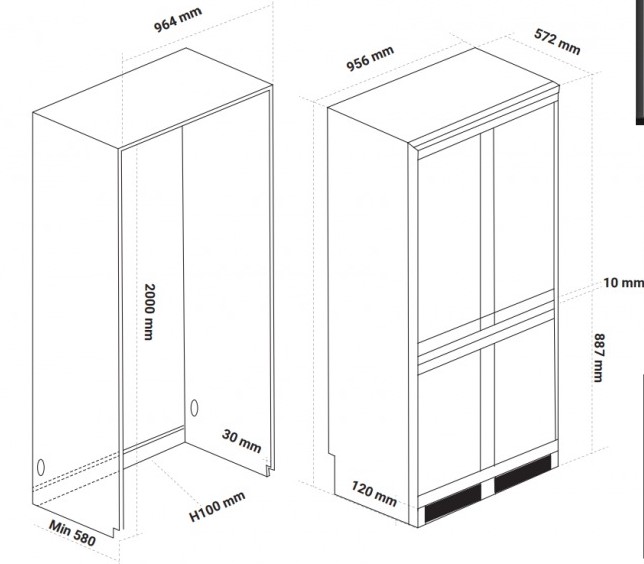 964 mm

2000 mm

30 mm

H100 mm

Min 580

956 mm

572 mm

10 mm

887 mm

120 mm